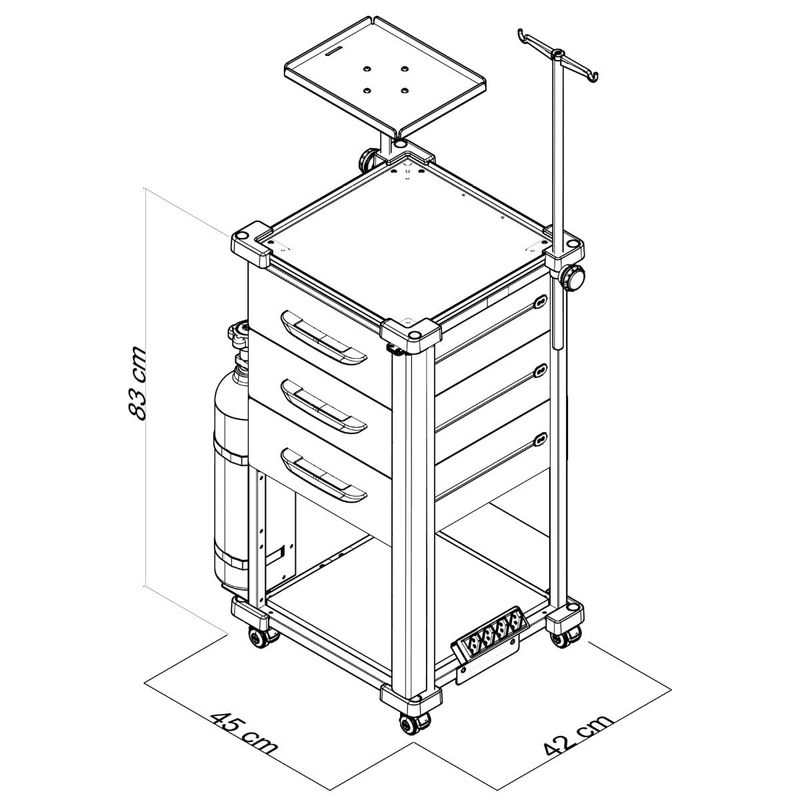 83 cm

45 cm

42 cm