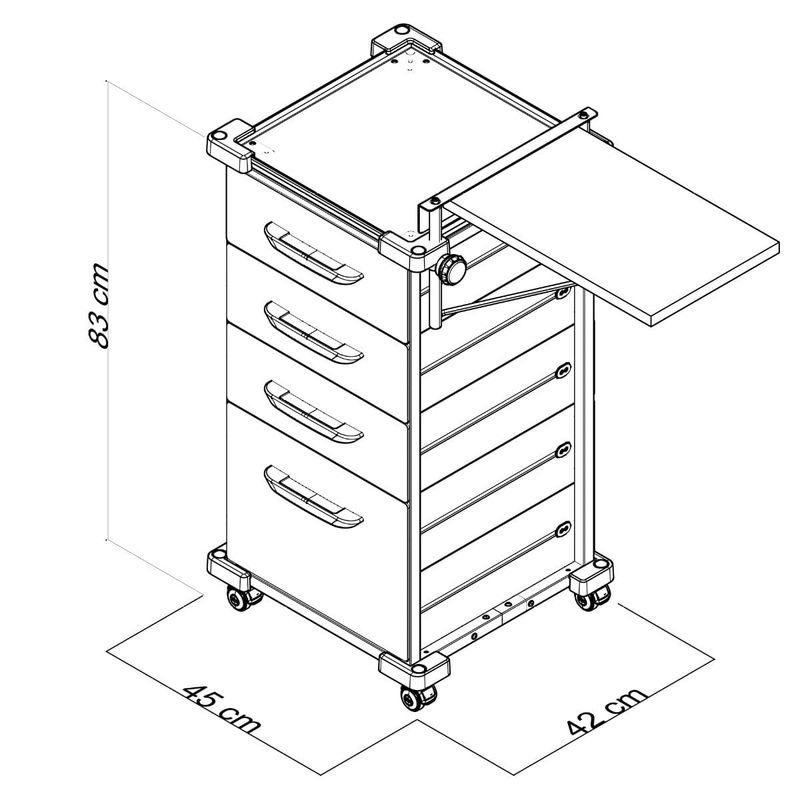 83 cm

45 cm

42 cm